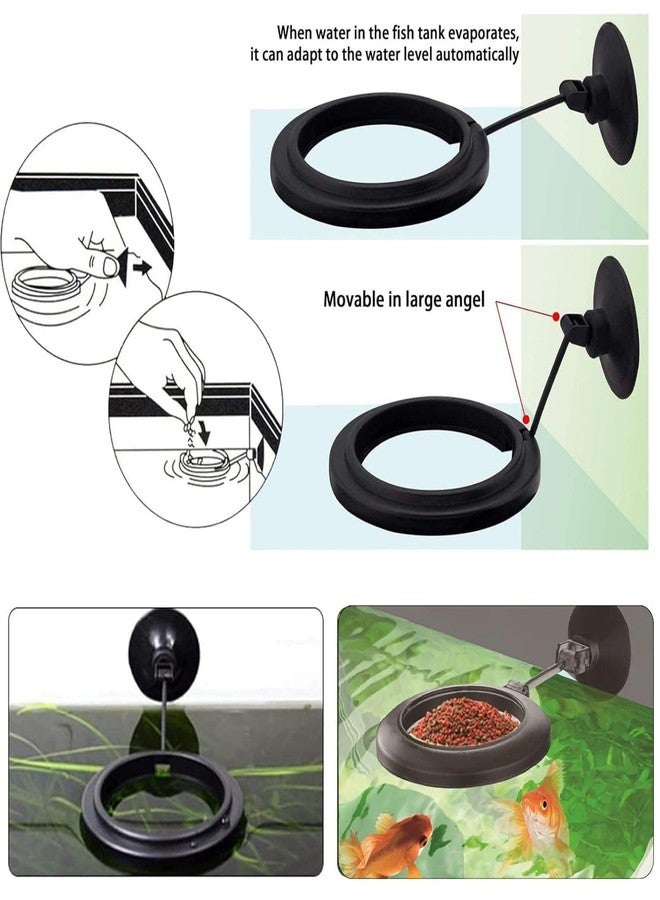 When water in the fish tank evaporates, it can adapt to the water level automatically

Movable in large angel